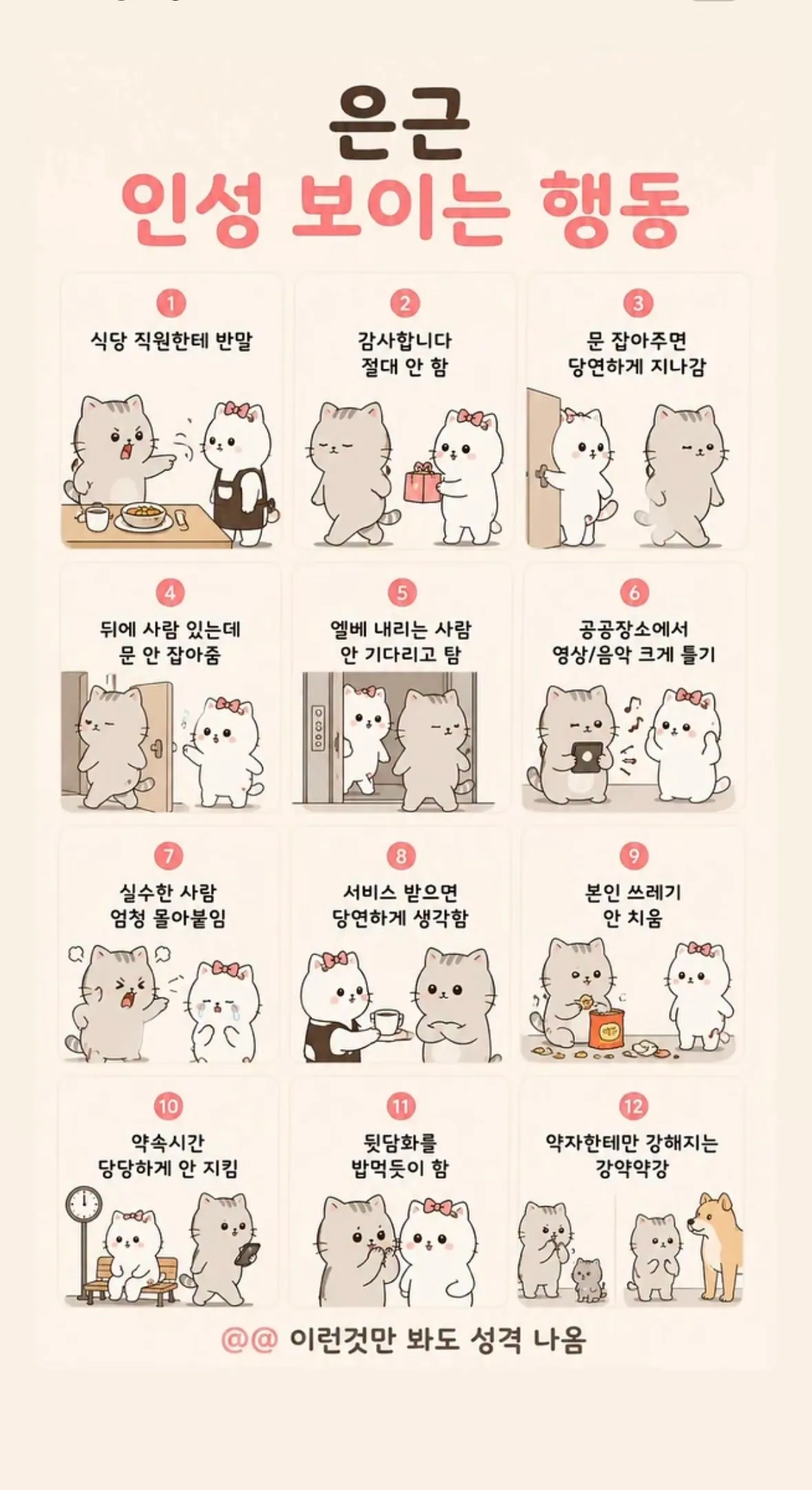 은근
인성 보이는 행동

1
식당 직원한테 반말

2
감사합니다
절대 안 함

3
문 잡아주면
당연하게 지나감

4
뒤에 사람 있는데
문 안 잡아줌

5
엘베 내리는 사람
안 기다리고 탐

6
공공장소에서
영상/음악 크게 틀기

7
실수한 사람
엄청 몰아붙임

8
서비스 받으면
당연하게 생각함

9
본인 쓰레기
안 치움

10
약속시간
당당하게 안 지킴

11
뒷담화를
밥먹듯이 함

12
약자한테만 강해지는
강약약강

@@ 이런것만 봐도 성격 나옴